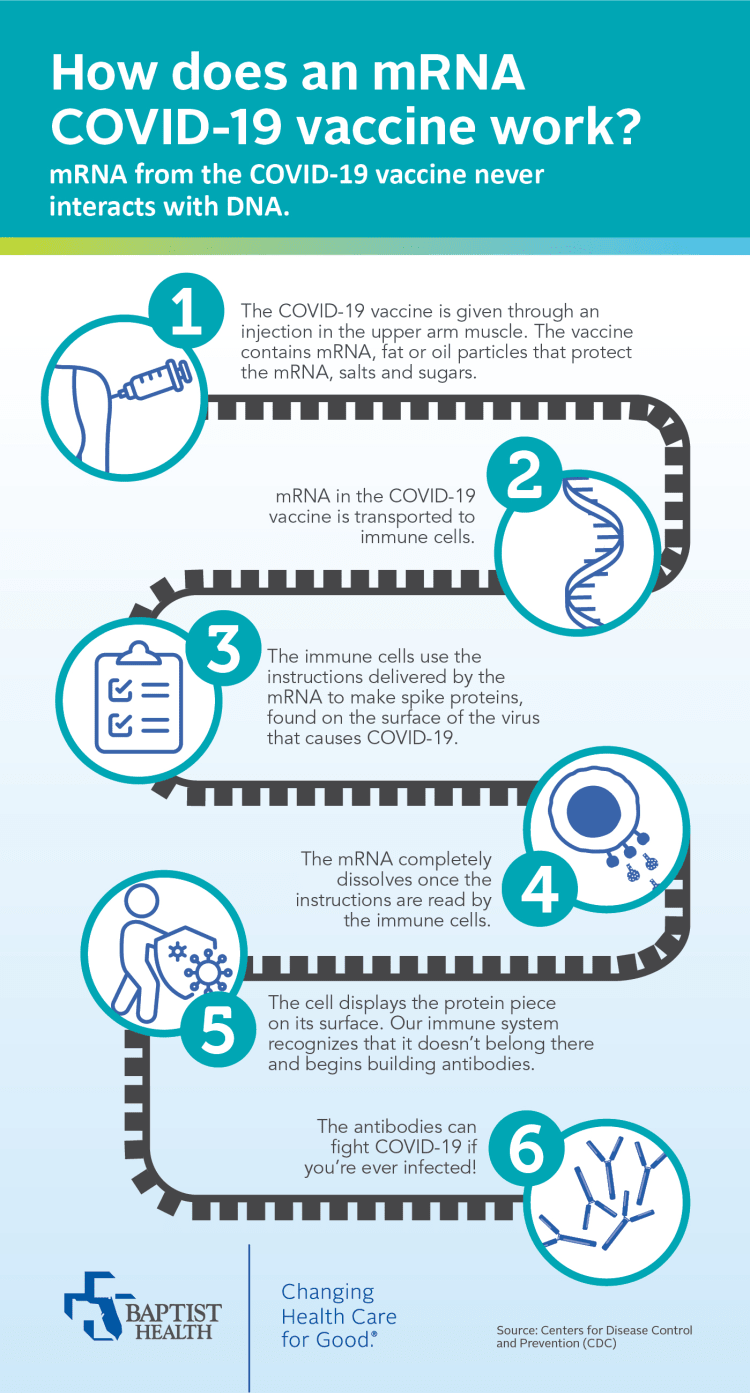 How does an mRNA COVID-19 vaccine work?

mRNA from the COVID-19 vaccine never interacts with DNA.

1

The COVID-19 vaccine is given through an injection in the upper arm muscle. The vaccine contains mRNA, fat or oil particles that protect the mRNA, salts and sugars.

2

mRNA in the COVID-19 vaccine is transported to immune cells.

3

The immune cells use the instructions delivered by the mRNA to make spike proteins, found on the surface of the virus that causes COVID-19.

4

The mRNA completely dissolves once the instructions are read by the immune cells.

5

The cell displays the protein piece on its surface. Our immune system recognizes that it doesn't belong there and begins building antibodies.

6

The antibodies can fight COVID-19 if you're ever infected!

BAPTIST HEALTH

Changing Health Care for Good.®

Source: Centers for Disease Control and Prevention (CDC)