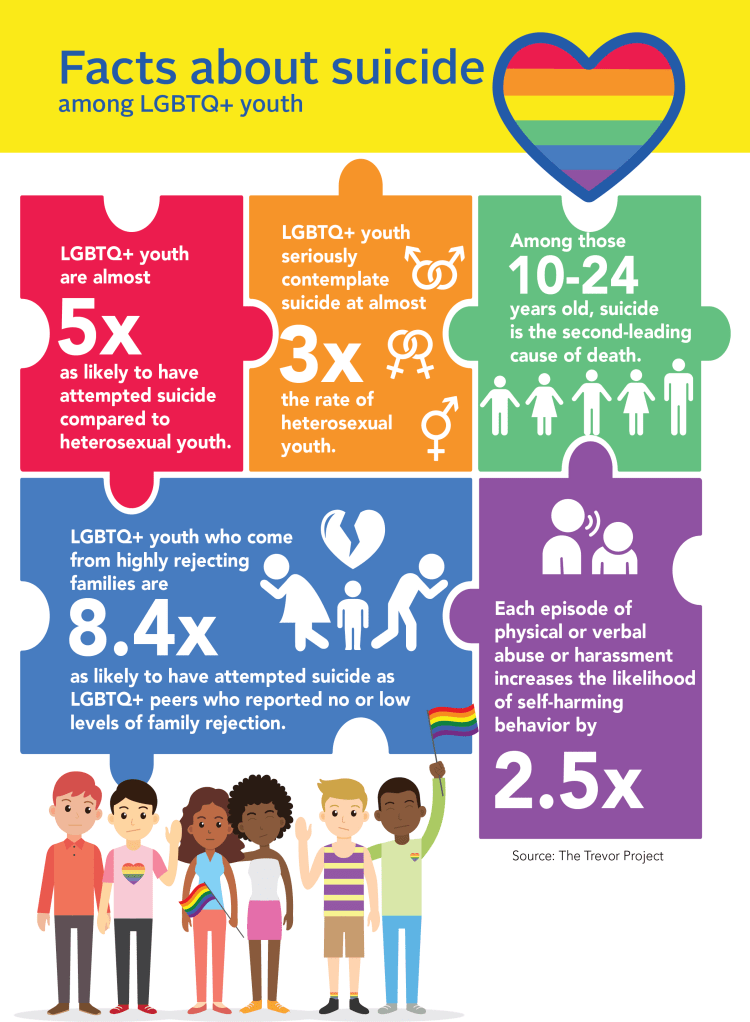 Facts about suicide
among LGBTQ+ youth

LGBTQ+ youth are almost
5x
as likely to have attempted suicide compared to heterosexual youth.

LGBTQ+ youth seriously contemplate suicide at almost
3x
the rate of heterosexual youth.

Among those
10-24
years old, suicide is the second-leading cause of death.

LGBTQ+ youth who come from highly rejecting families are
8.4x
as likely to have attempted suicide as LGBTQ+ peers who reported no or low levels of family rejection.

Each episode of physical or verbal abuse or harassment increases the likelihood of self-harming behavior by
2.5x

Source: The Trevor Project