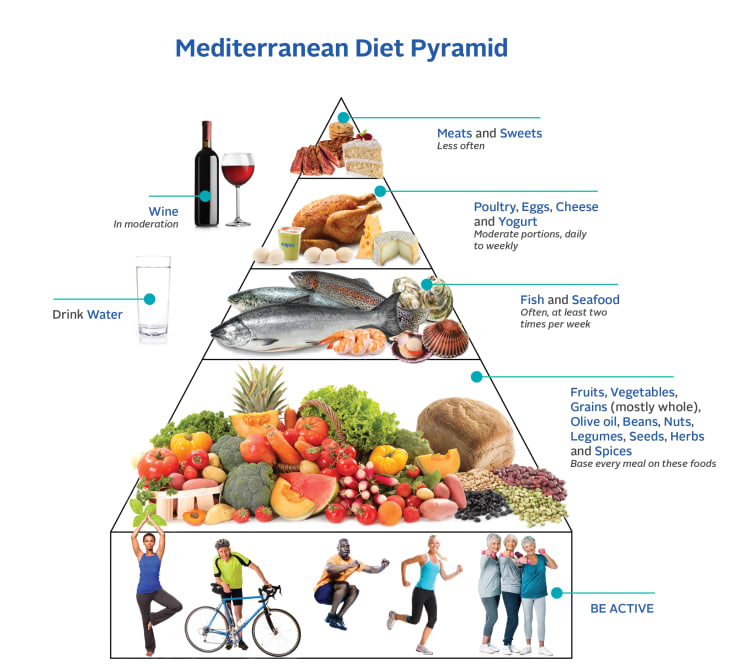 Mediterranean Diet Pyramid

Meats and Sweets
Less often

Wine
In moderation

Poultry, Eggs, Cheese and Yogurt
Moderate portions, daily to weekly

Drink Water

Fish and Seafood
Often, at least two times per week

Fruits, Vegetables, Grains (mostly whole), Olive oil, Beans, Nuts, Legumes, Seeds, Herbs and Spices
Base every meal on these foods

BE ACTIVE